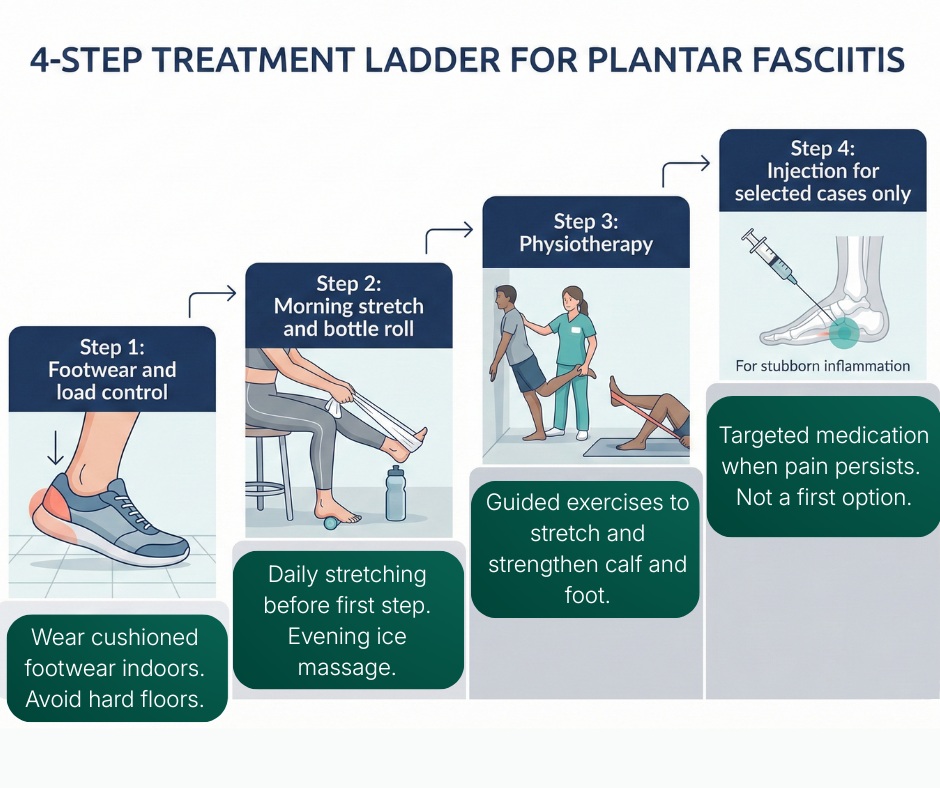 4-STEP TREATMENT LADDER FOR PLANTAR FASCIITIS

Step 1:
Footwear and load control

Wear cushioned footwear indoors. Avoid hard floors.

Step 2:
Morning stretch and bottle roll

Daily stretching before first step. Evening ice massage.

Step 3:
Physiotherapy

Guided exercises to stretch and strengthen calf and foot.

Step 4:
Injection for selected cases only

For stubborn inflammation

Targeted medication when pain persists. Not a first option.